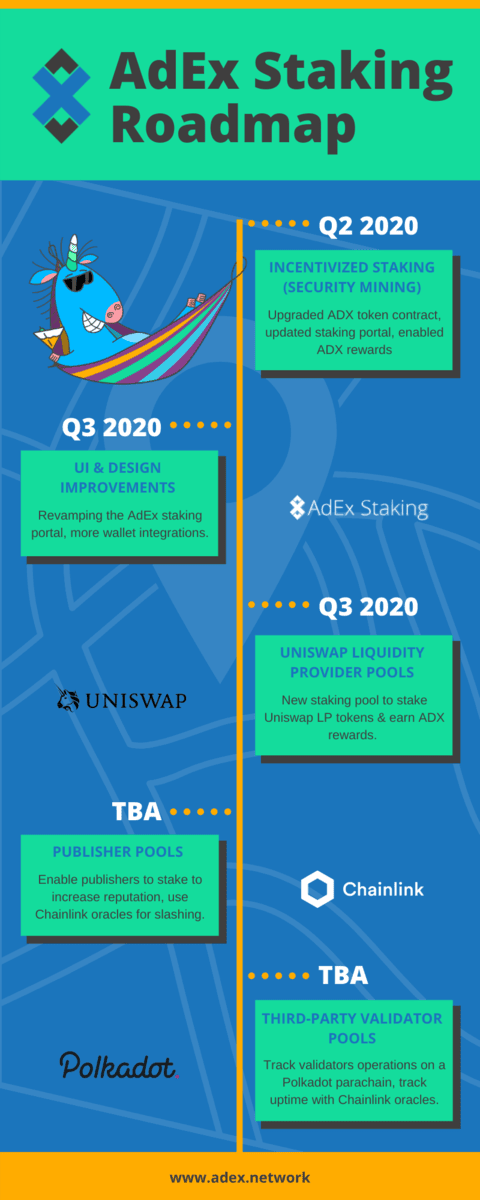 AdEx Staking Roadmap

Q2 2020

INCENTIVIZED STAKING (SECURITY MINING)

Upgraded ADX token contract, updated staking portal, enabled ADX rewards

Q3 2020

UI & DESIGN IMPROVEMENTS

Revamping the AdEx staking portal, more wallet integrations.

AdEx Staking

Q3 2020

UNISWAP LIQUIDITY PROVIDER POOLS

New staking pool to stake Uniswap LP tokens & earn ADX rewards.

UNISWAP

TBA

PUBLISHER POOLS

Enable publishers to stake to increase reputation, use Chainlink oracles for slashing.

Chainlink

TBA

THIRD-PARTY VALIDATOR POOLS

Track validators operations on a Polkadot parachain, track uptime with Chainlink oracles.

Polkadot

www.adex.network